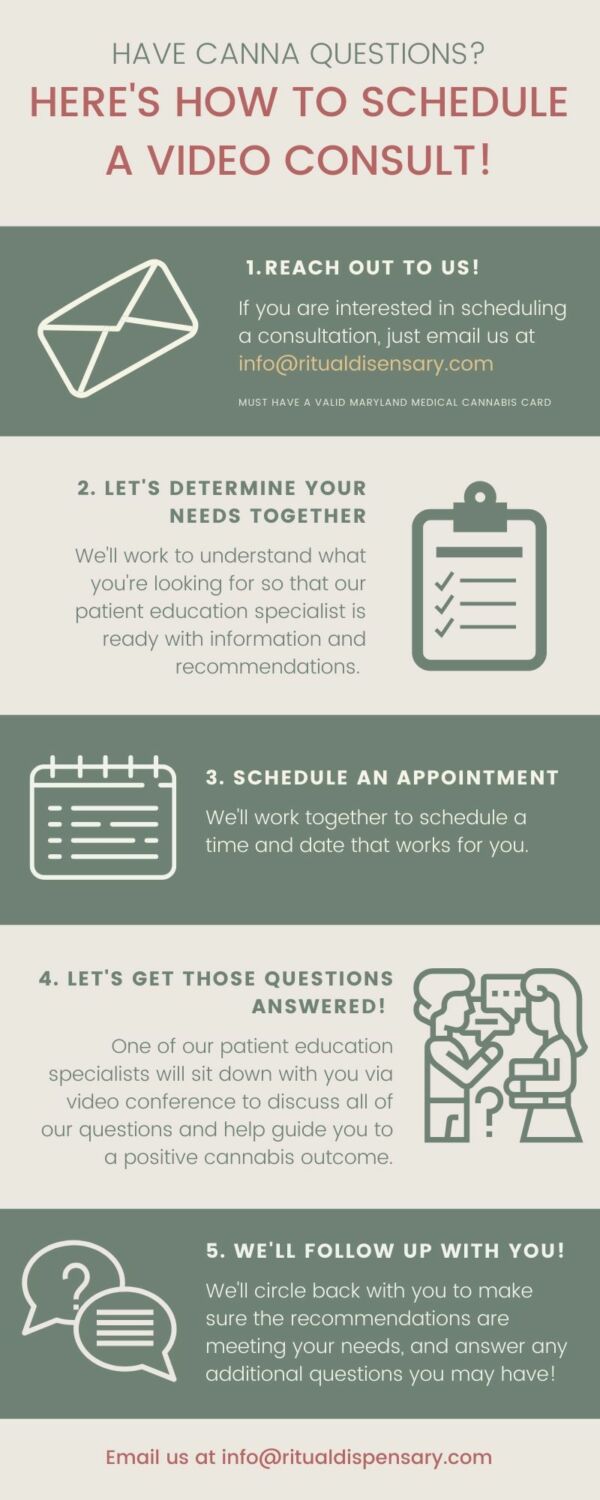 HAVE CANNA QUESTIONS?

HERE'S HOW TO SCHEDULE A VIDEO CONSULT!

1.REACH OUT TO US!

If you are interested in scheduling a consultation, just email us at info@ritualdisensary.com

MUST HAVE A VALID MARYLAND MEDICAL CANNABIS CARD

2. LET'S DETERMINE YOUR NEEDS TOGETHER

We'll work to understand what you're looking for so that our patient education specialist is ready with information and recommendations.

3. SCHEDULE AN APPOINTMENT

We'll work together to schedule a time and date that works for you.

4. LET'S GET THOSE QUESTIONS ANSWERED!

One of our patient education specialists will sit down with you via video conference to discuss all of our questions and help guide you to a positive cannabis outcome.

5. WE'LL FOLLOW UP WITH YOU!

We'll circle back with you to make sure the recommendations are meeting your needs, and answer any additional questions you may have!

Email us at info@ritualdispensary.com